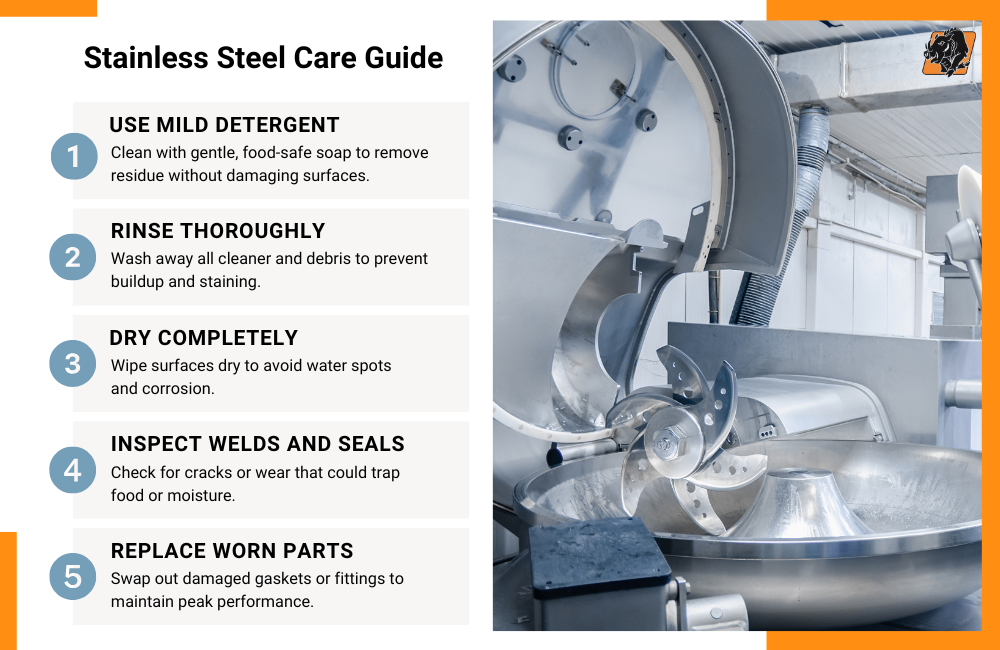 Stainless Steel Care Guide

1
USE MILD DETERGENT
Clean with gentle, food-safe soap to remove residue without damaging surfaces.

2
RINSE THOROUGHLY
Wash away all cleaner and debris to prevent buildup and staining.

3
DRY COMPLETELY
Wipe surfaces dry to avoid water spots and corrosion.

4
INSPECT WELDS AND SEALS
Check for cracks or wear that could trap food or moisture.

5
REPLACE WORN PARTS
Swap out damaged gaskets or fittings to maintain peak performance.